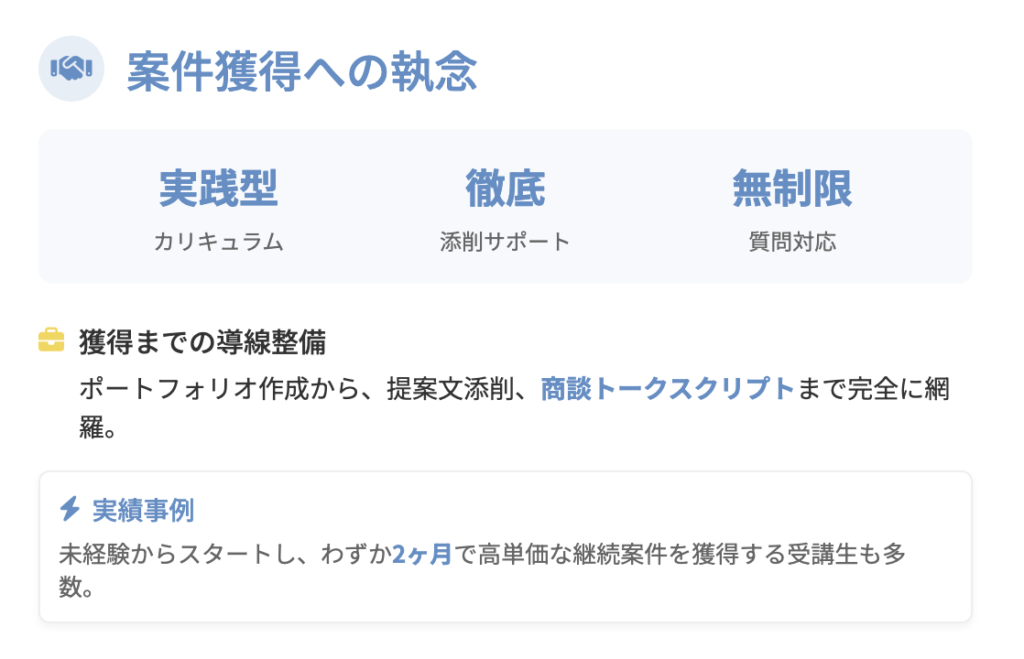 案件獲得への執念

実践型
カリキュラム

徹底
添削サポート

無制限
質問対応

獲得までの導線整備

ポートフォリオ作成から、提案文添削、商談トークスクリプトまで完全に網羅。

実績事例

未経験からスタートし、わずか2ヶ月で高単価な継続案件を獲得する受講生も多数。